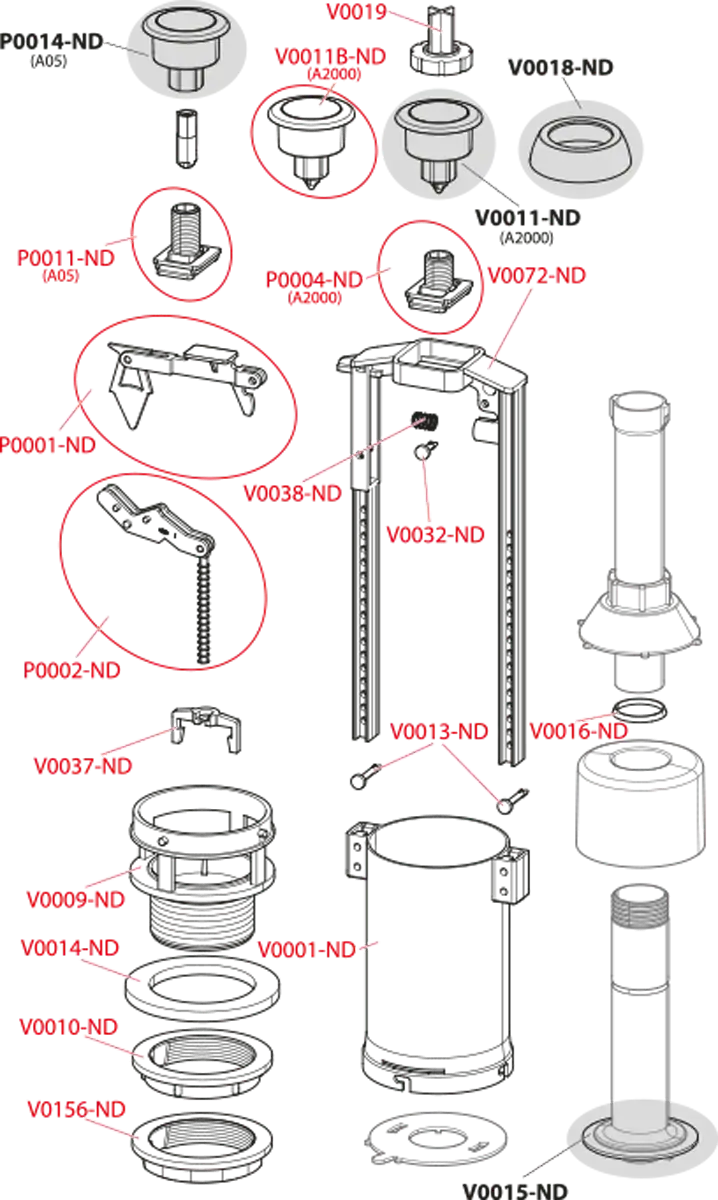 P0014-ND
(A05)

V0019

V0011B-ND
(A2000)

V0018-ND

V0011-ND
(A2000)

P0011-ND
(A05)

P0004-ND
(A2000)

V0072-ND

P0001-ND

V0038-ND

V0032-ND

P0002-ND

V0037-ND

V0013-ND

V0016-ND

V0009-ND

V0014-ND

V0001-ND

V0010-ND

V0156-ND

V0015-ND